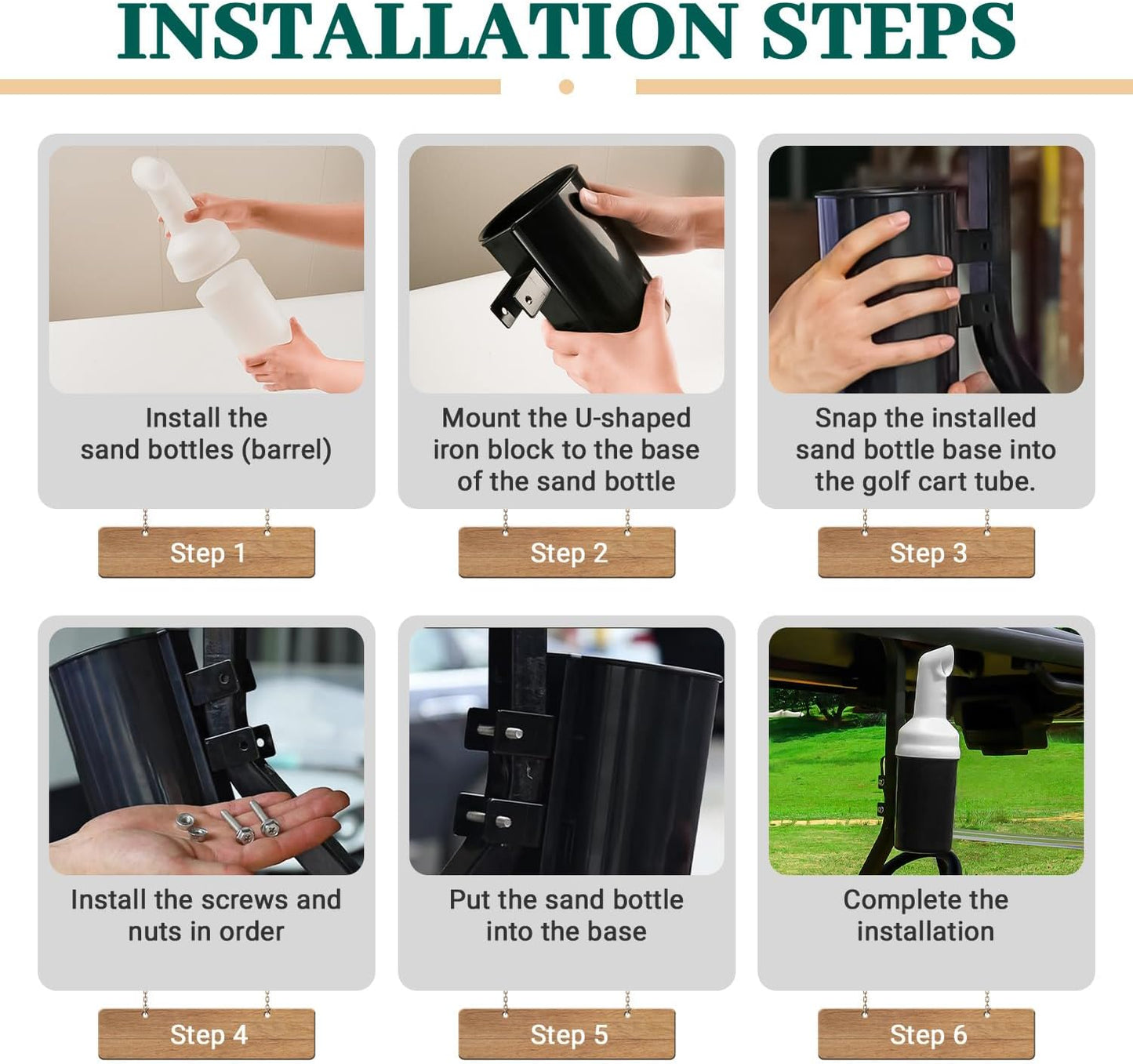 INSTALLATION STEPS

Install the sand bottles (barrel)

Step 1

Mount the U-shaped iron block to the base of the sand bottle

Step 2

Snap the installed sand bottle base into the golf cart tube.

Step 3

Install the screws and nuts in order

Step 4

Put the sand bottle into the base

Step 5

Complete the installation

Step 6