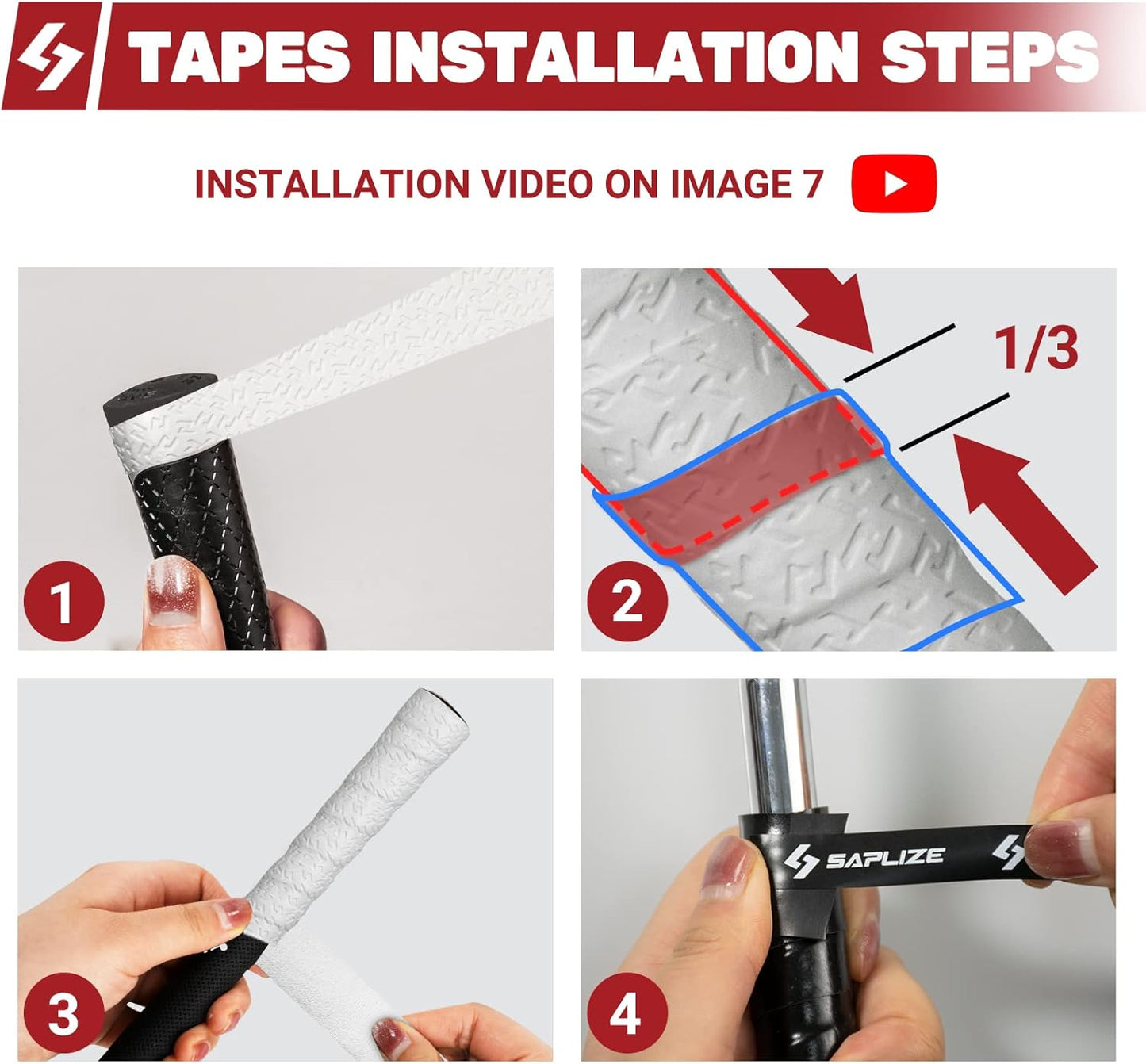 TAPES INSTALLATION STEPS

INSTALLATION VIDEO ON IMAGE 7

1

1/3

2

3

SAPLIZE

4