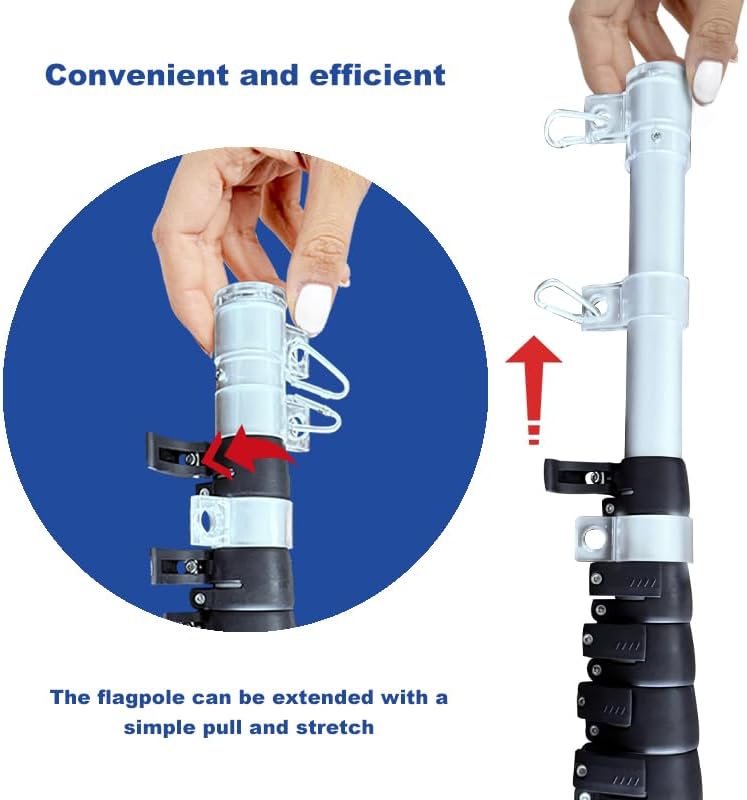 Convenient and efficient

The flagpole can be extended with a simple pull and stretch