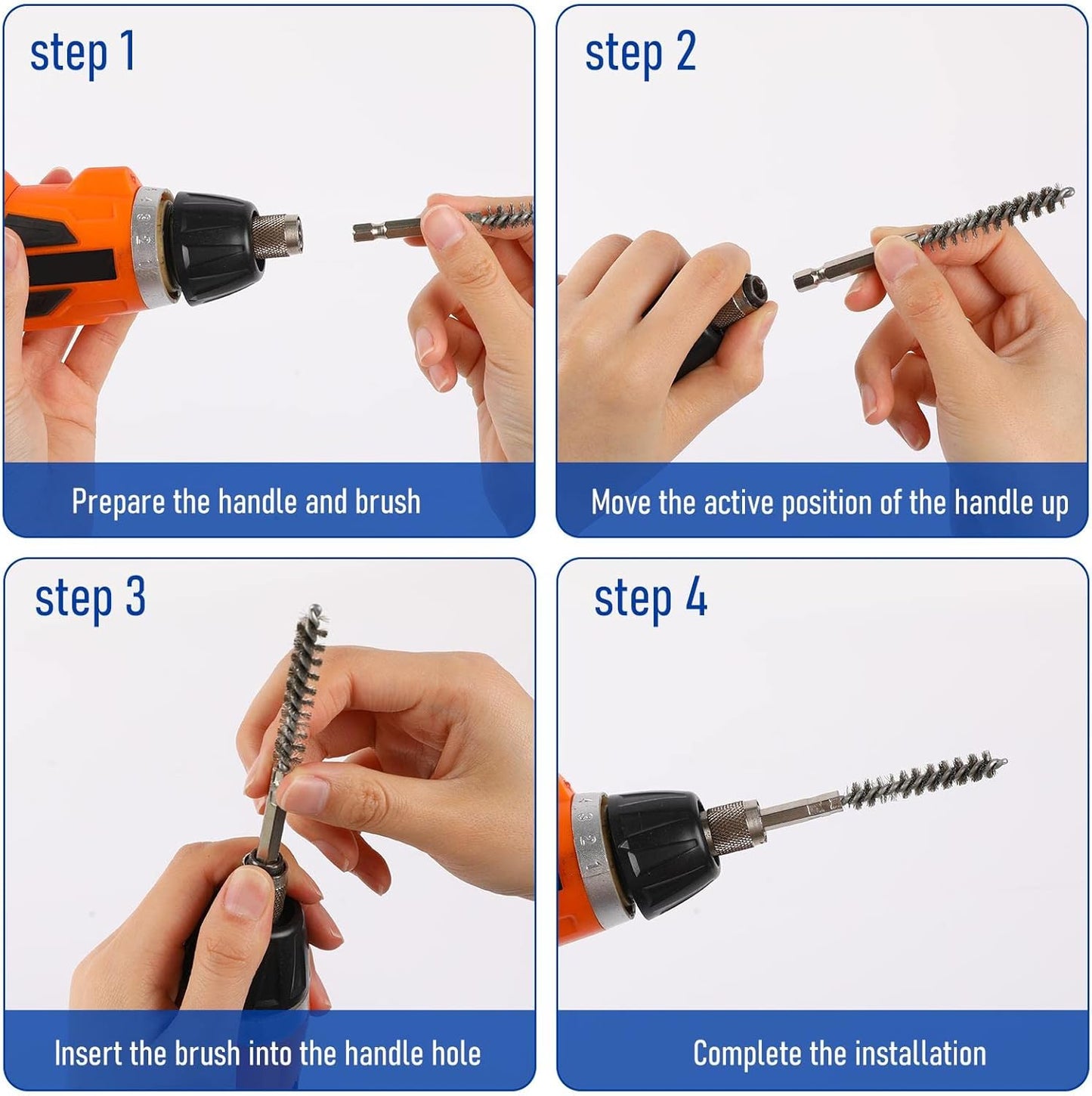 step 1

Prepare the handle and brush

step 2

Move the active position of the handle up

step 3

Insert the brush into the handle hole

step 4

Complete the installation