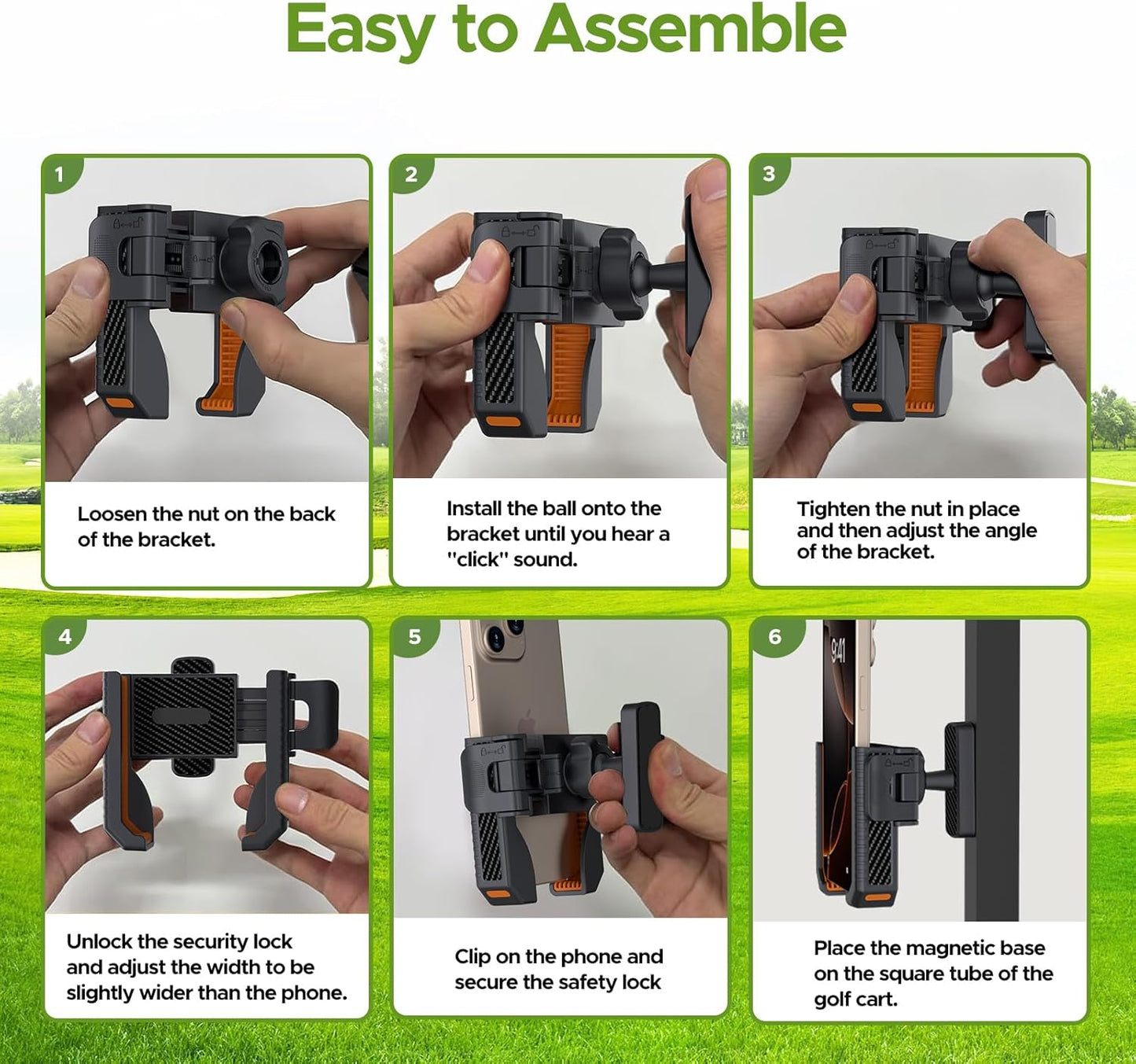 Easy to Assemble

1

Loosen the nut on the back of the bracket.

2

Install the ball onto the bracket until you hear a "click" sound.

3

Tighten the nut in place and then adjust the angle of the bracket.

4

Unlock the security lock and adjust the width to be slightly wider than the phone.

5

Clip on the phone and secure the safety lock

6

9:41

Place the magnetic base on the square tube of the golf cart.