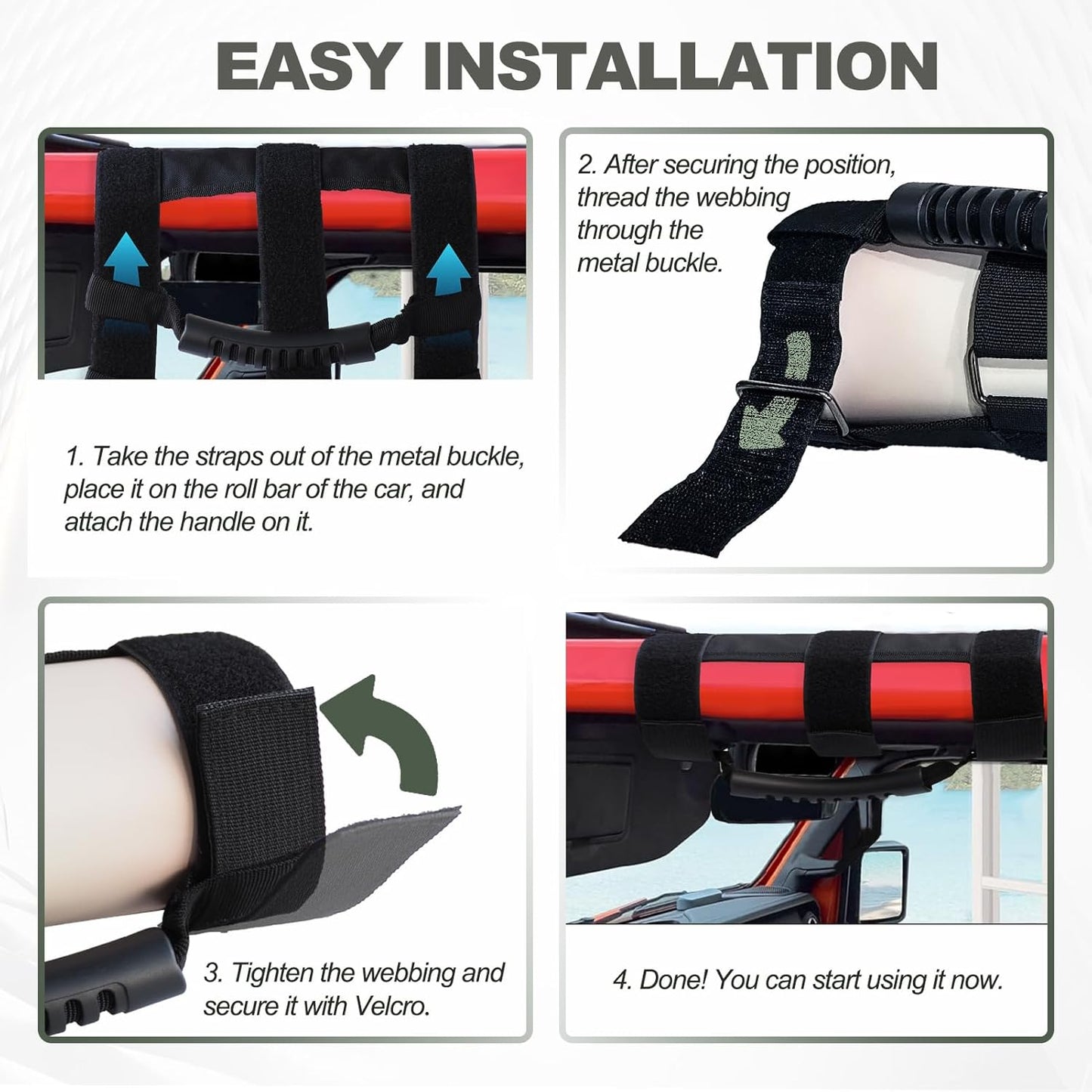 EASY INSTALLATION

1. Take the straps out of the metal buckle, place it on the roll bar of the car, and attach the handle on it.

2. After securing the position, thread the webbing through the metal buckle.

3. Tighten the webbing and secure it with Velcro.

4. Done! You can start using it now.