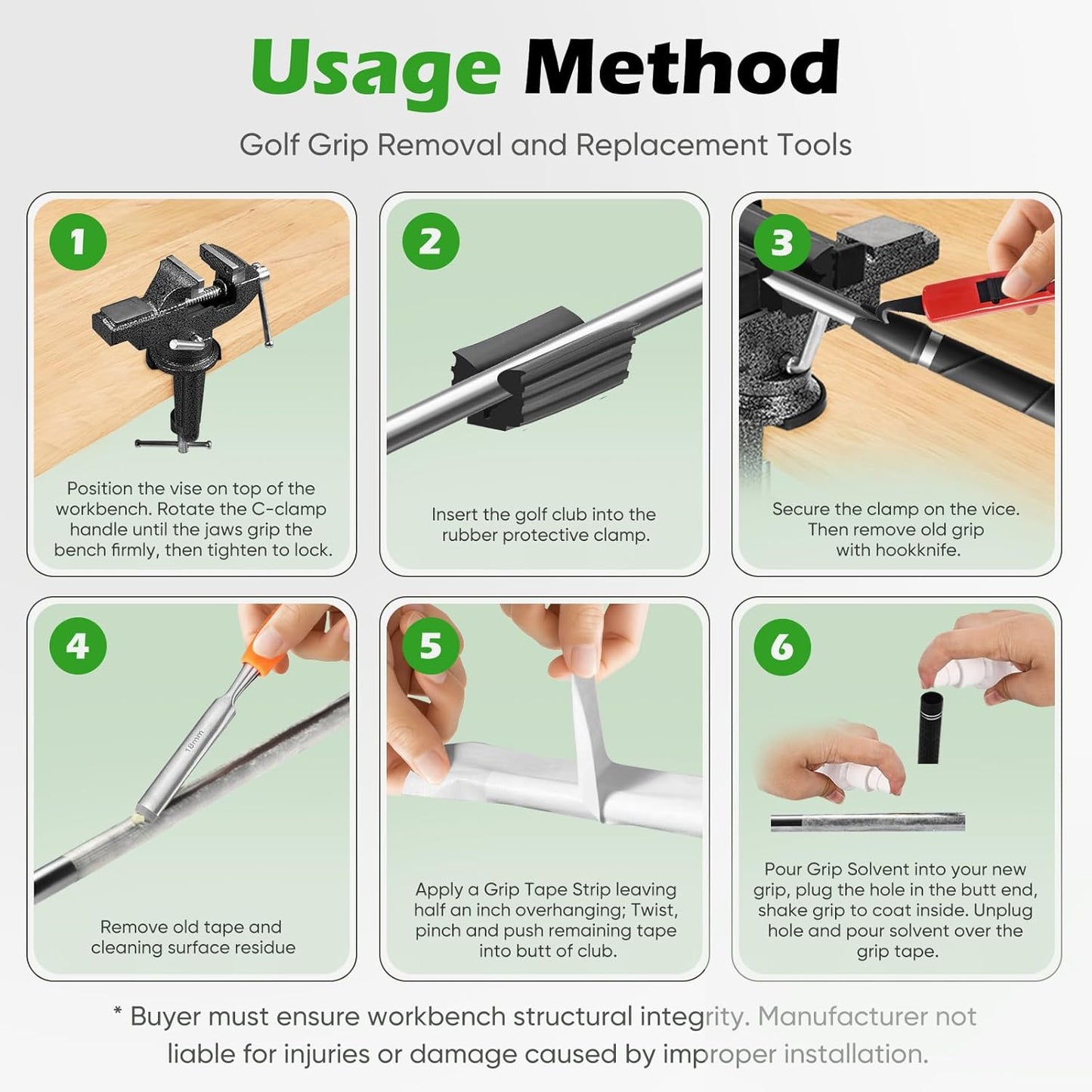 Usage Method

Golf Grip Removal and Replacement Tools

1

Position the vise on top of the workbench. Rotate the C-clamp handle until the jaws grip the bench firmly, then tighten to lock.

2

Insert the golf club into the rubber protective clamp.

3

Secure the clamp on the vice. Then remove old grip with hookknife.

4

18mm

Remove old tape and cleaning surface residue

5

Apply a Grip Tape Strip leaving half an inch overhanging; Twist, pinch and push remaining tape into butt of club.

6

Pour Grip Solvent into your new grip, plug the hole in the butt end, shake grip to coat inside. Unplug hole and pour solvent over the grip tape.

* Buyer must ensure workbench structural integrity. Manufacturer not liable for injuries or damage caused by improper installation.