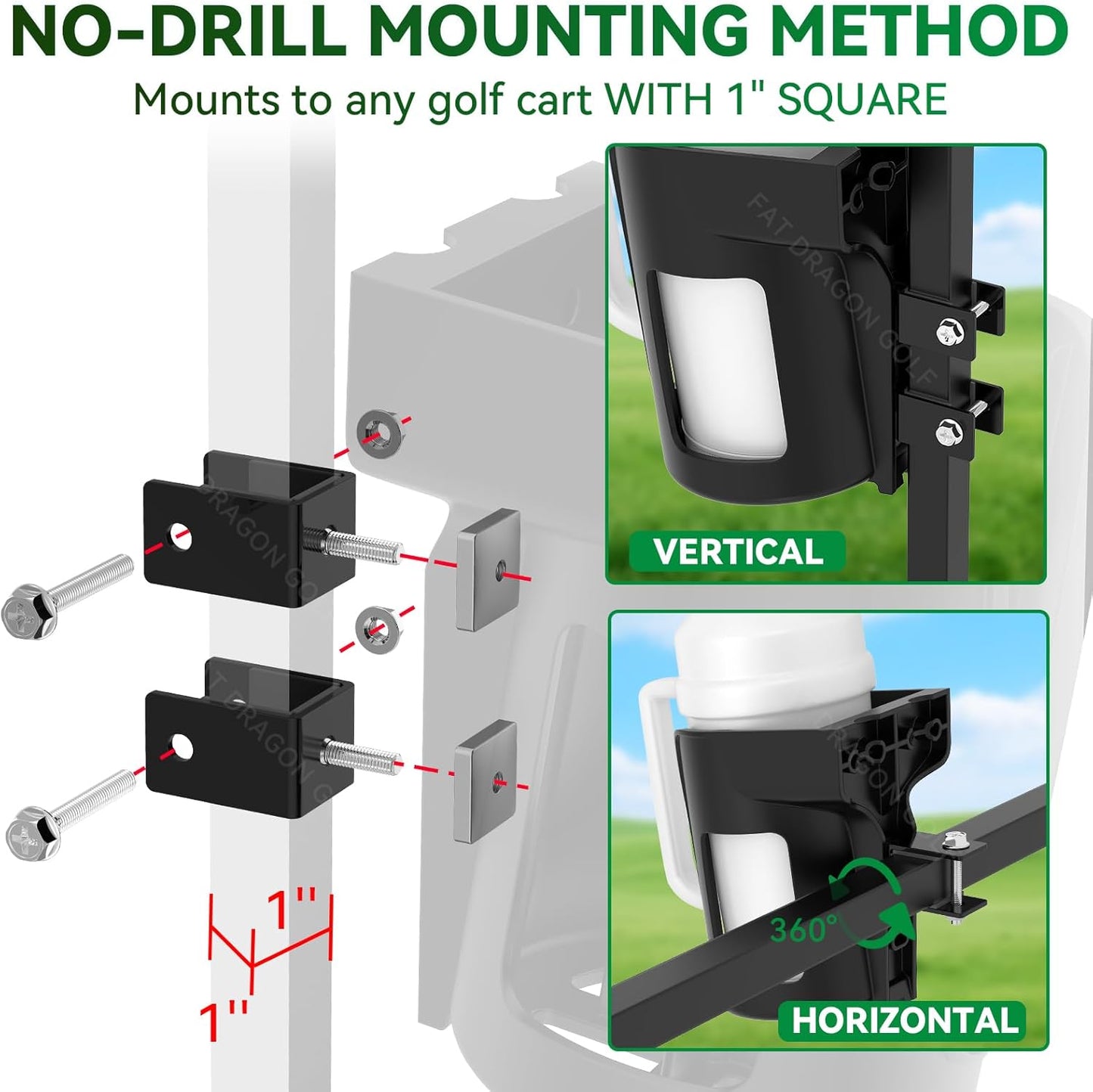 NO-DRILL MOUNTING METHOD

Mounts to any golf cart WITH 1" SQUARE

FAT DRAGON GOLF

VERTICAL

1"

1"

360°

HORIZONTAL