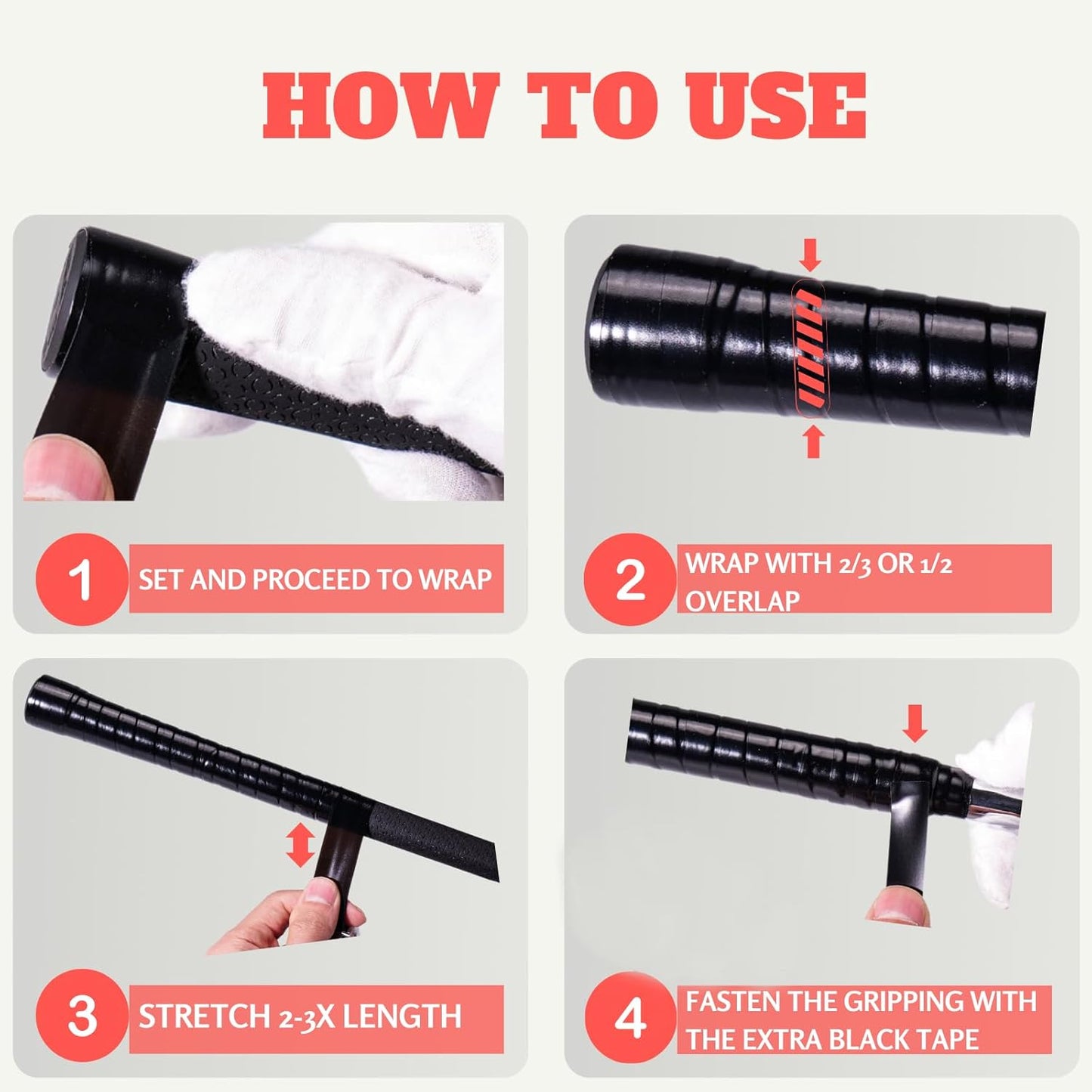 HOW TO USE

1 SET AND PROCEED TO WRAP

2 WRAP WITH 2/3 OR 1/2 OVERLAP

3 STRETCH 2-3X LENGTH

4 FASTEN THE GRIPPING WITH THE EXTRA BLACK TAPE