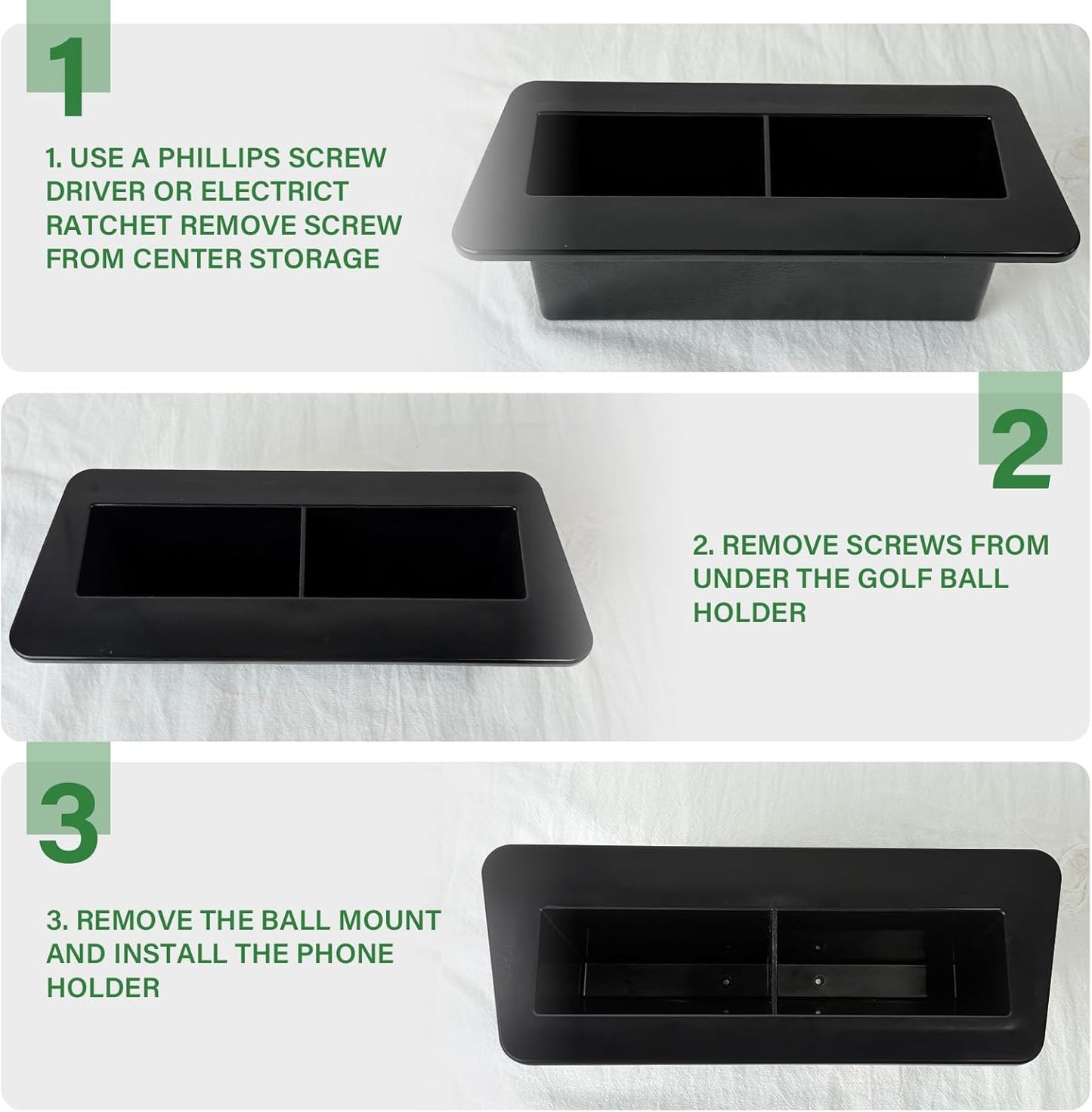 1

1. USE A PHILLIPS SCREW DRIVER OR ELECTRICT RATCHET REMOVE SCREW FROM CENTER STORAGE

2

2. REMOVE SCREWS FROM UNDER THE GOLF BALL HOLDER

3

3. REMOVE THE BALL MOUNT AND INSTALL THE PHONE HOLDER