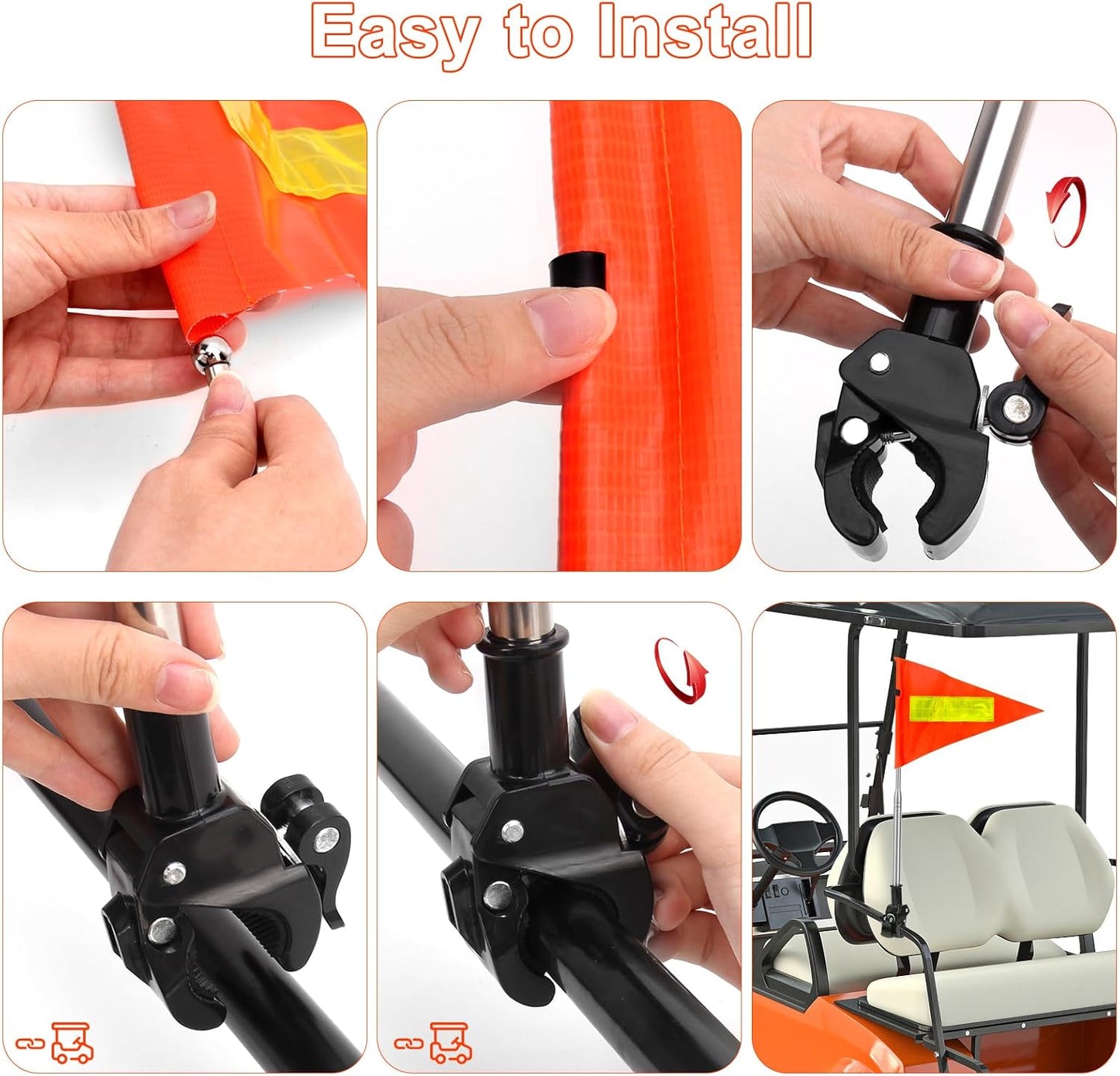 Easy to Install