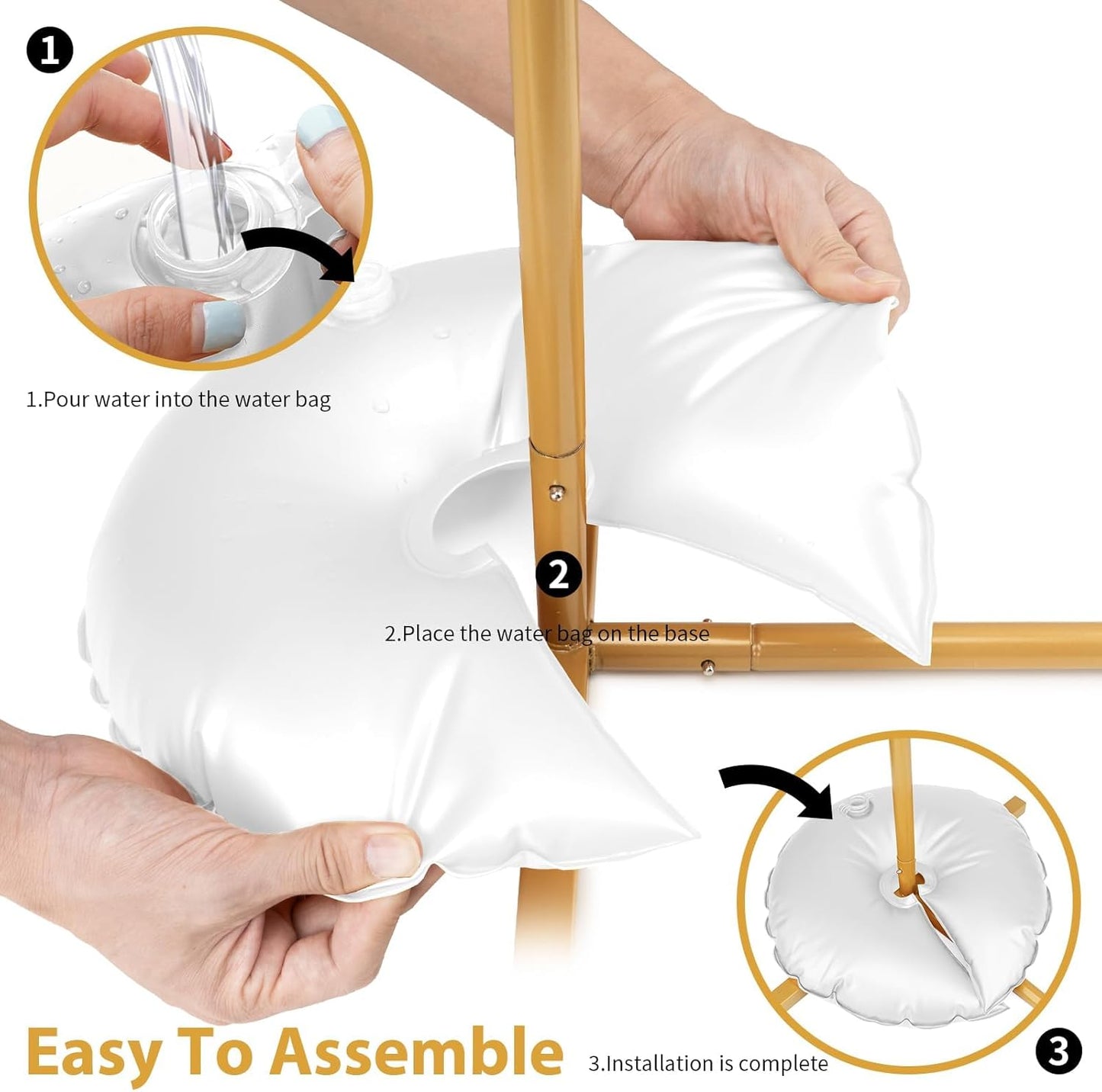 1

1.Pour water into the water bag

2

2.Place the water bag on the base

Easy To Assemble

3.Installation is complete

3