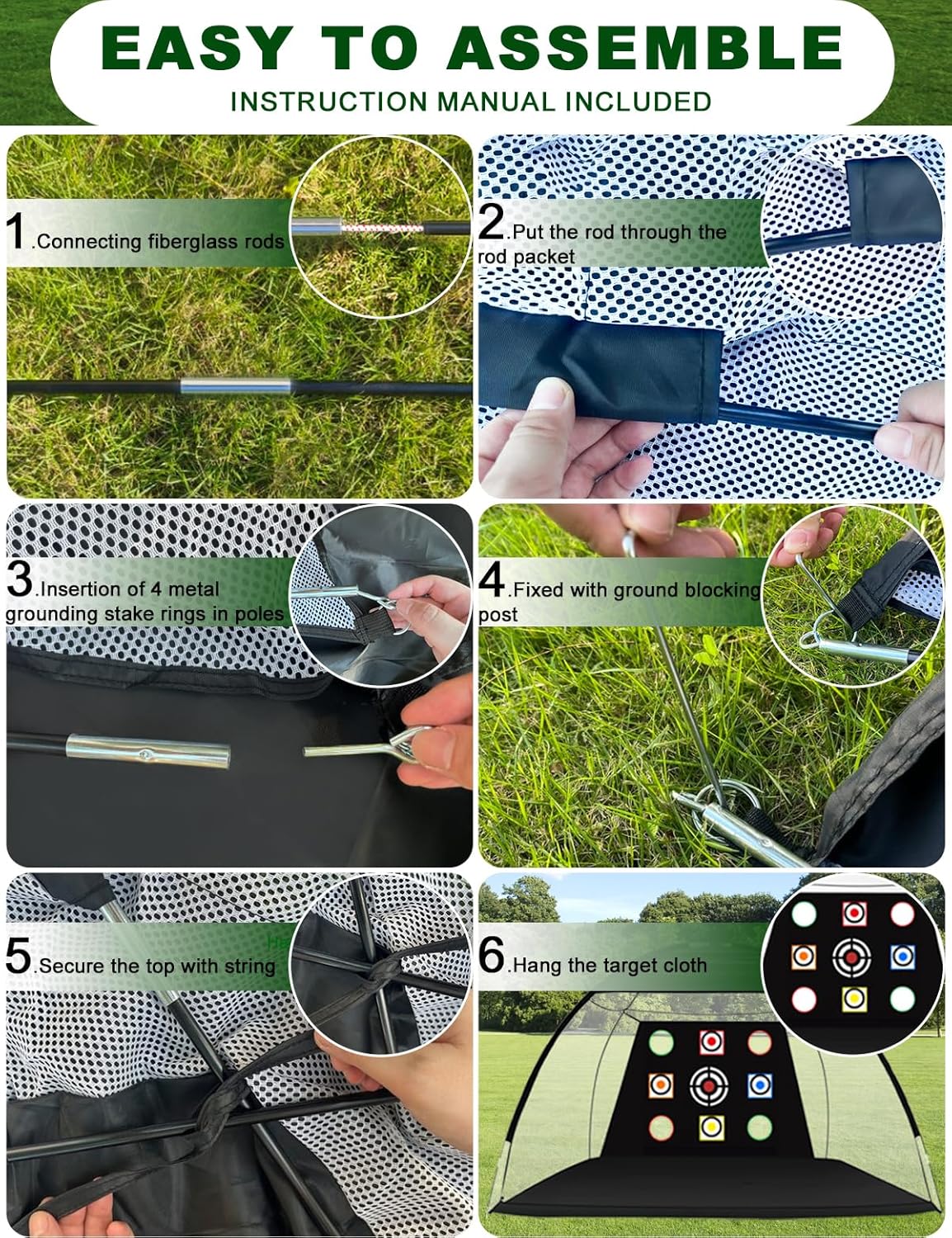 EASY TO ASSEMBLE
INSTRUCTION MANUAL INCLUDED

1.Connecting fiberglass rods

2.Put the rod through the rod packet

3.Insertion of 4 metal grounding stake rings in poles

4.Fixed with ground blocking post

5.Secure the top with string

6.Hang the target cloth