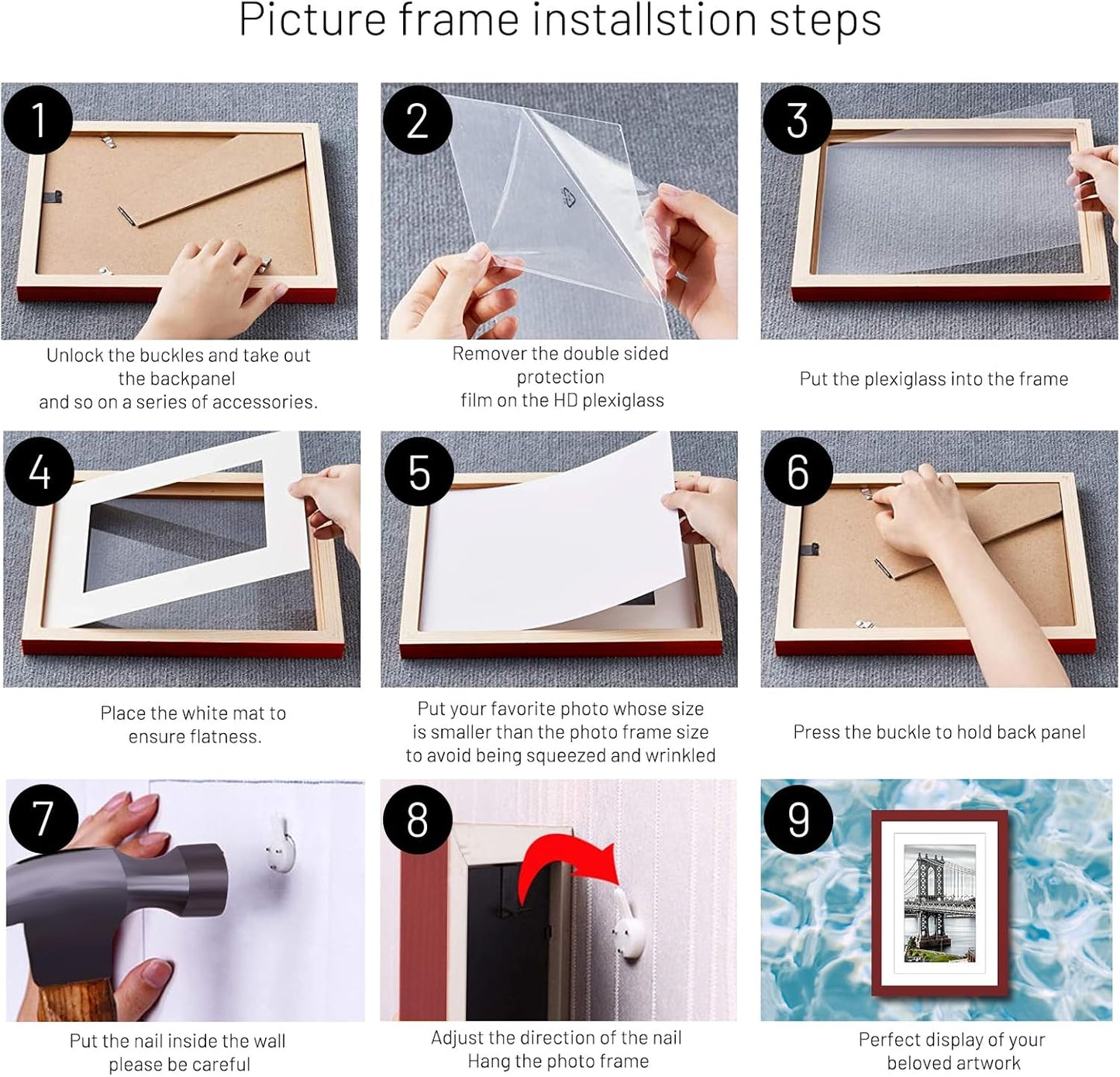 Picture frame installstion steps

1

Unlock the buckles and take out the backpanel and so on a series of accessories.

2

Remover the double sided protection film on the HD plexiglass

3

Put the plexiglass into the frame

4

Place the white mat to ensure flatness.

5

Put your favorite photo whose size is smaller than the photo frame size to avoid being squeezed and wrinkled

6

Press the buckle to hold back panel

7

Put the nail inside the wall please be careful

8

Adjust the direction of the nail Hang the photo frame

9

Perfect display of your beloved artwork