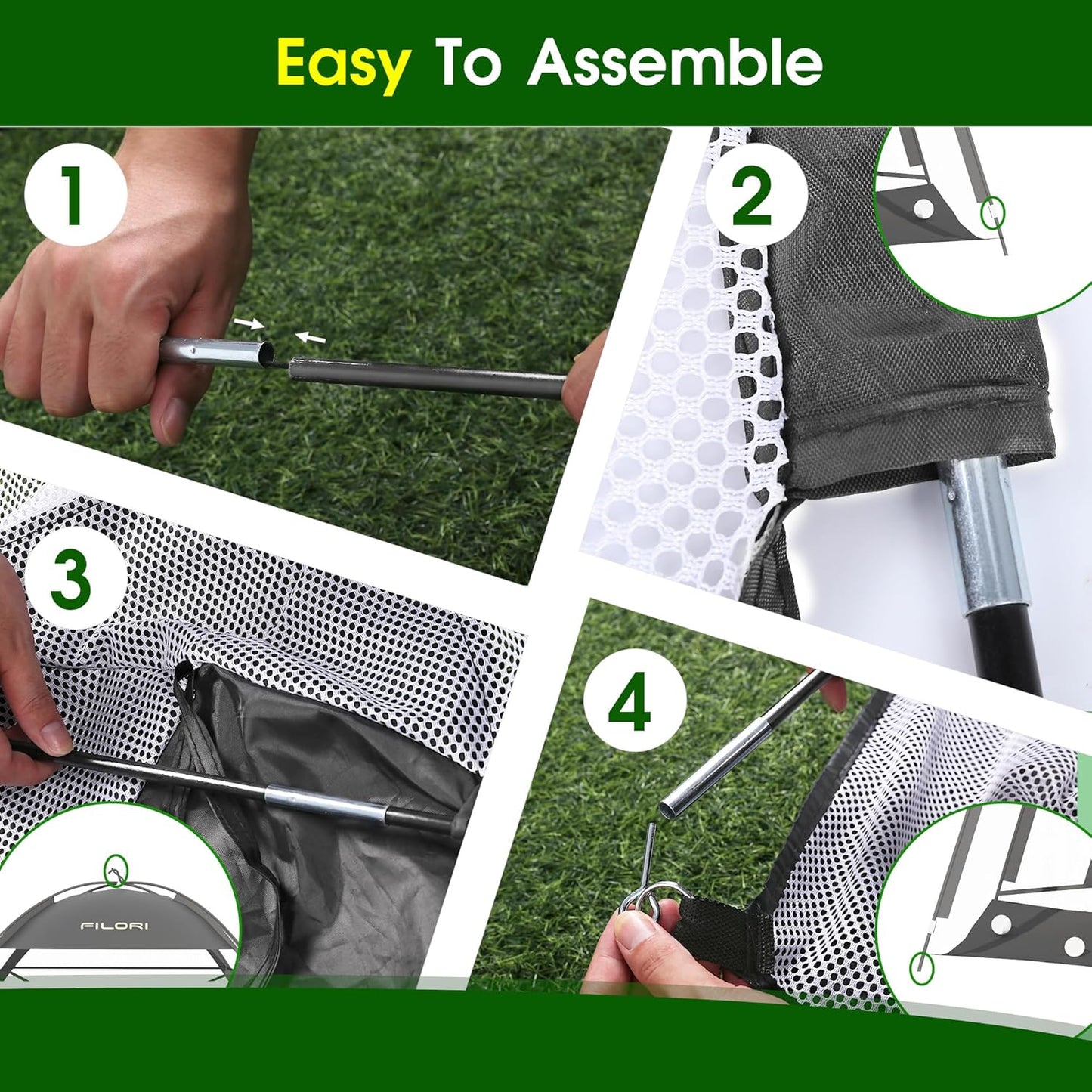 Easy To Assemble

1

2

3

FILORI

4